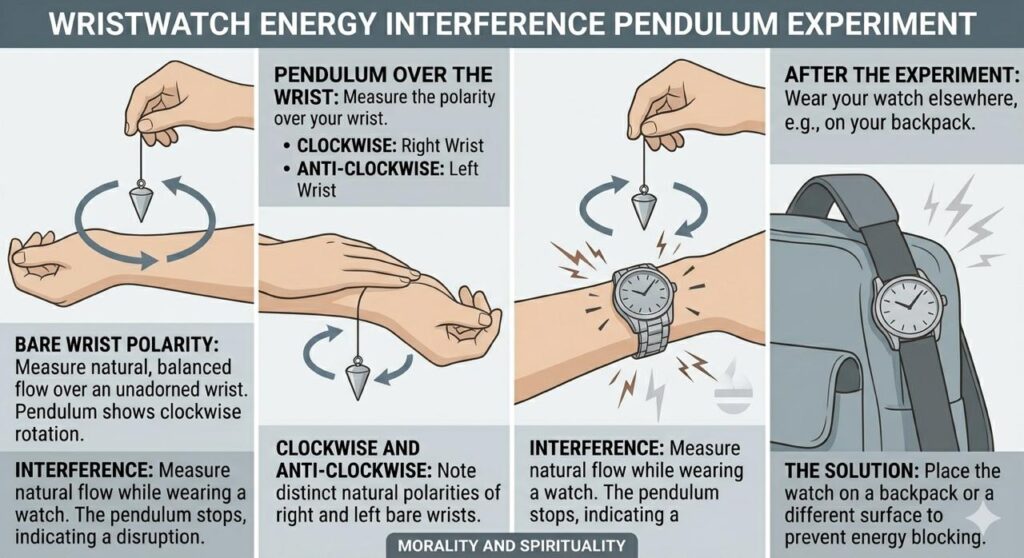 WRISTWATCH ENERGY INTERFERENCE PENDULUM EXPERIMENT

BARE WRIST POLARITY: Measure natural, balanced flow over an unadorned wrist. Pendulum shows clockwise rotation.

INTERFERENCE: Measure natural flow while wearing a watch. The pendulum stops, indicating a disruption.

PENDULUM OVER THE WRIST: Measure the polarity over your wrist.

• CLOCKWISE: Right Wrist
• ANTI-CLOCKWISE: Left Wrist

CLOCKWISE AND ANTI-CLOCKWISE: Note distinct natural polarities of right and left bare wrists.

INTERFERENCE: Measure natural flow while wearing a watch. The pendulum stops, indicating a

AFTER THE EXPERIMENT: Wear your watch elsewhere, e.g., on your backpack.

THE SOLUTION: Place the watch on a backpack or a different surface to prevent energy blocking.

MORALITY AND SPIRITUALITY